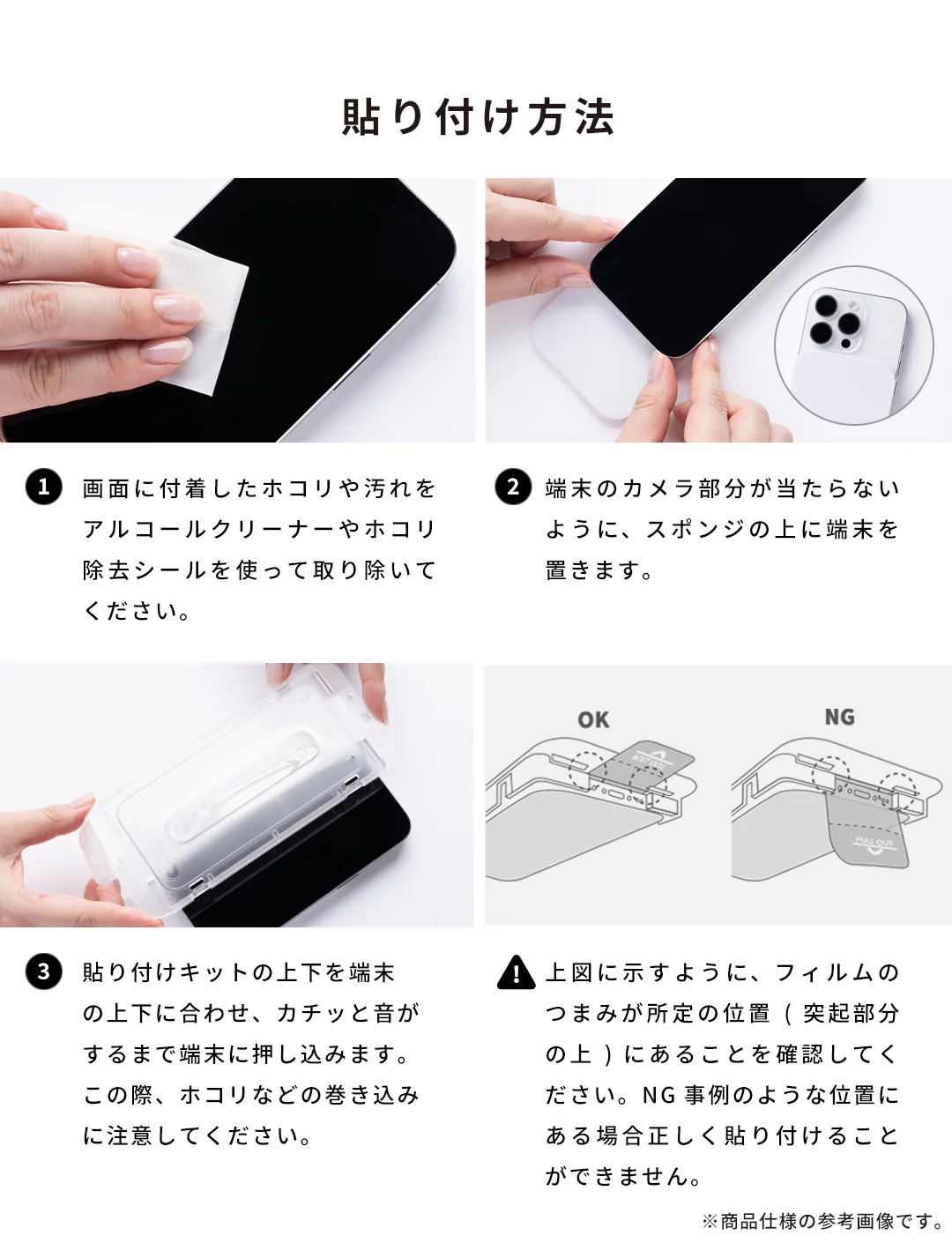 貼り付け方法

1 画面に付着したホコリや汚れをアルコールクリーナーやホコリ除去シールを使って取り除いてください。

2 端末のカメラ部分が当たらないように、スポンジの上に端末を置きます。

OK

NG

PULL OUT

3 貼り付けキットの上下を端末の上下に合わせ、カチッと音がするまで端末に押し込みます。この際、ホコリなどの巻き込みに注意してください。

上図に示すように、フィルムのつまみが所定の位置（突起部分の上）にあることを確認してください。NG 事例のような位置にある場合正しく貼り付けることができません。

※商品仕様の参考画像です。