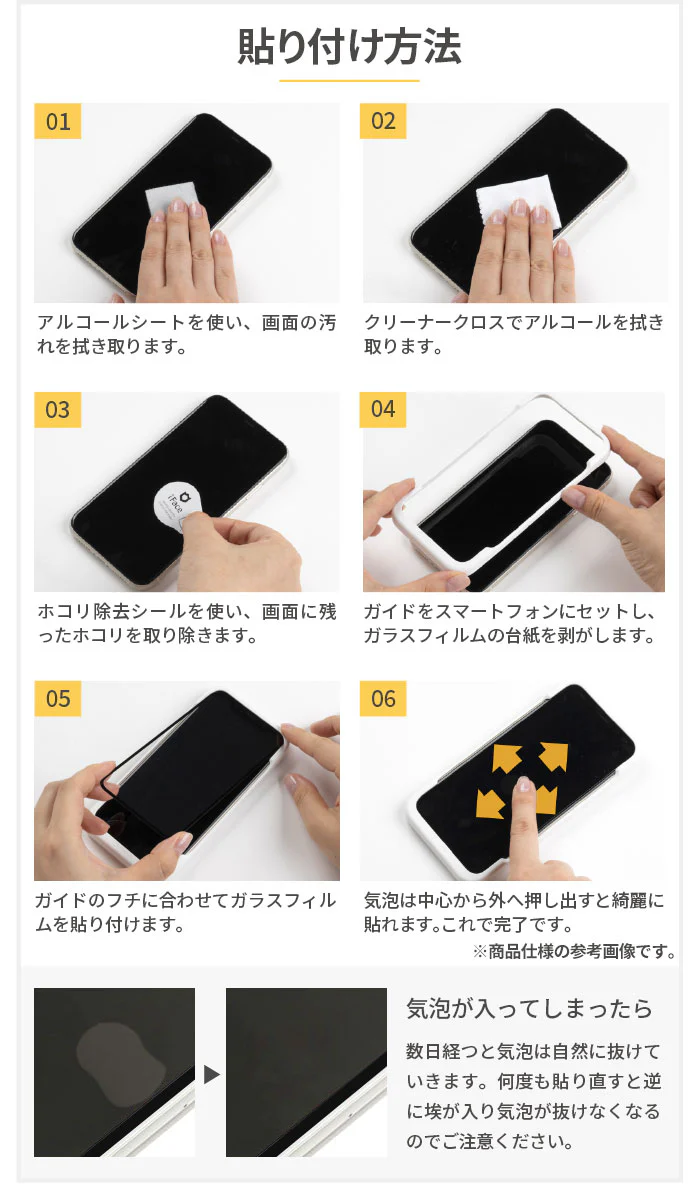 貼り付け方法

01

アルコールシートを使い、画面の汚れを拭き取ります。

02

クリーナークロスでアルコールを拭き取ります。

03

iFace

ホコリ除去シールを使い、画面に残ったホコリを取り除きます。

04

ガイドをスマートフォンにセットし、ガラスフィルムの台紙を剥がします。

05

ガイドのフチに合わせてガラスフィルムを貼り付けます。

06

気泡は中心から外へ押し出すと綺麗に貼れます。これで完了です。

※商品仕様の参考画像です。

気泡が入ってしまったら

数日経つと気泡は自然に抜けていきます。何度も貼り直すと逆に埃が入り気泡が抜けなくなるのでご注意ください。