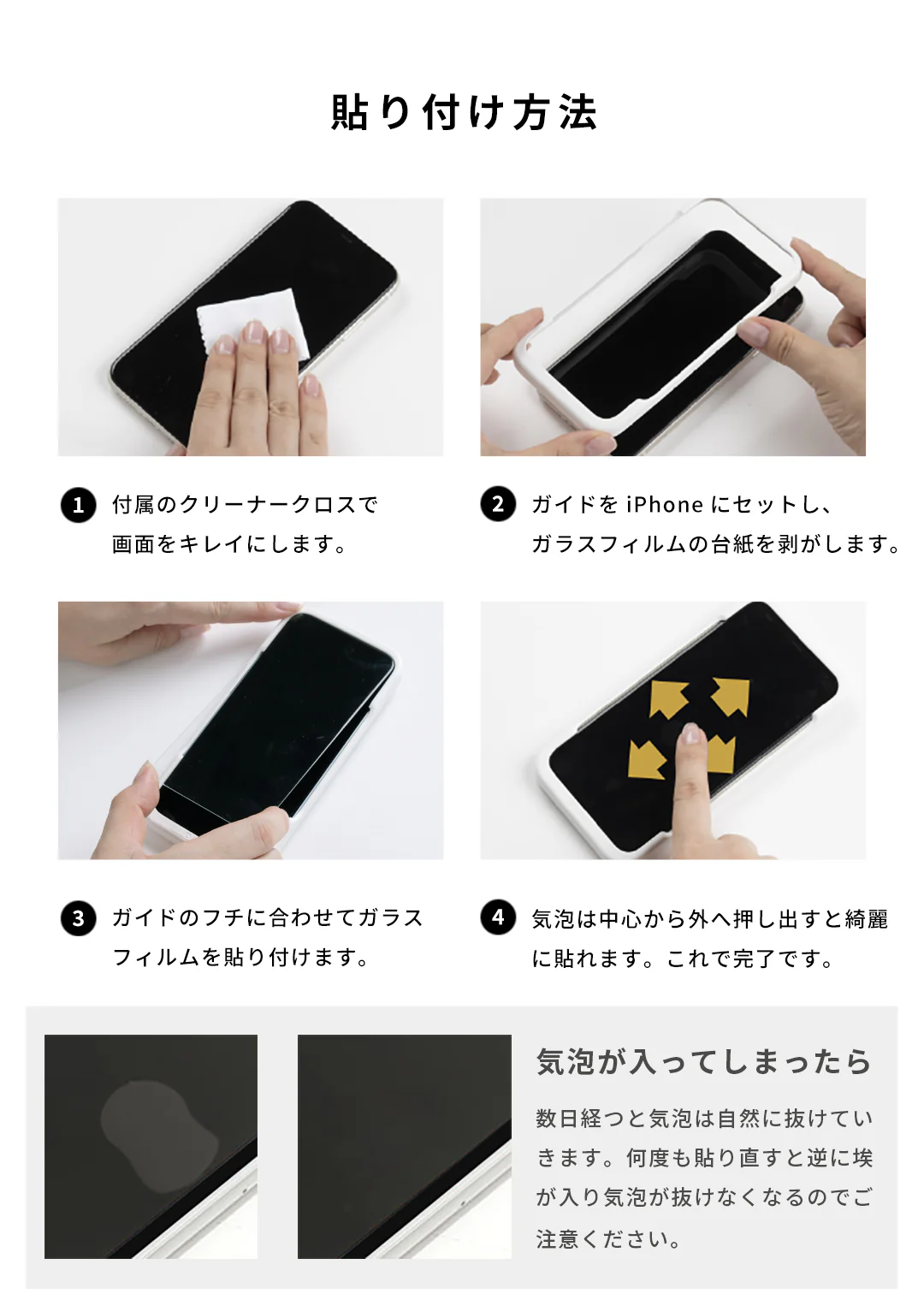 貼り付け方法

1 付属のクリーナークロスで画面をキレイにします。

2 ガイドを iPhone にセットし、ガラスフィルムの台紙を剥がします。

3 ガイドのフチに合わせてガラスフィルムを貼り付けます。

4 気泡は中心から外へ押し出すと綺麗に貼れます。これで完了です。

気泡が入ってしまったら

数日経つと気泡は自然に抜けていきます。何度も貼り直すと逆に埃が入り気泡が抜けなくなるのでご注意ください。